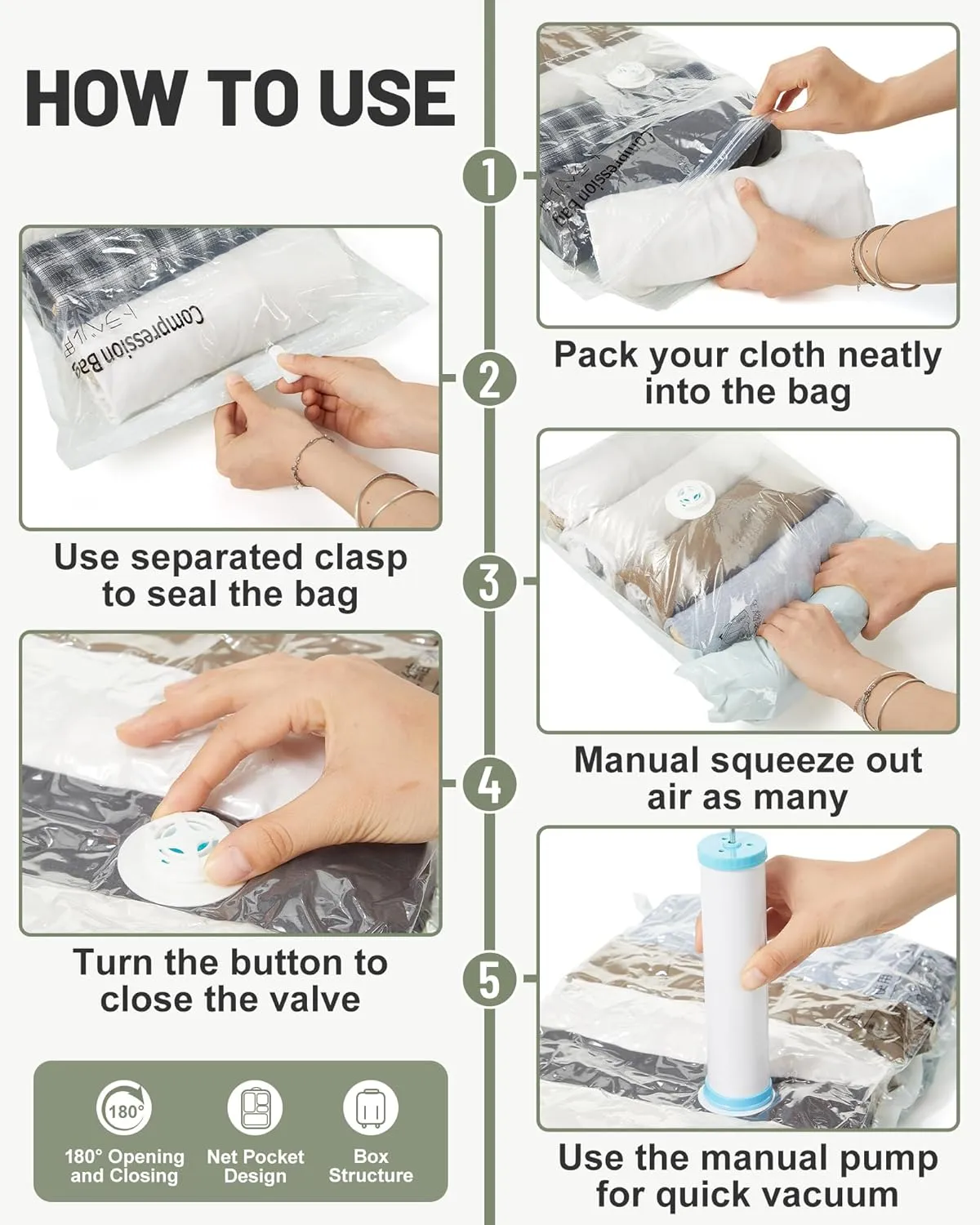 HOW TO USE

1

Compression Bag

Pack your cloth neatly into the bag

2

Compression Bag

Use separated clasp to seal the bag

3

Manual squeeze out air as many

4

Turn the button to close the valve

5

Use the manual pump for quick vacuum

180°

180° Opening and Closing

Net Pocket Design

Box Structure